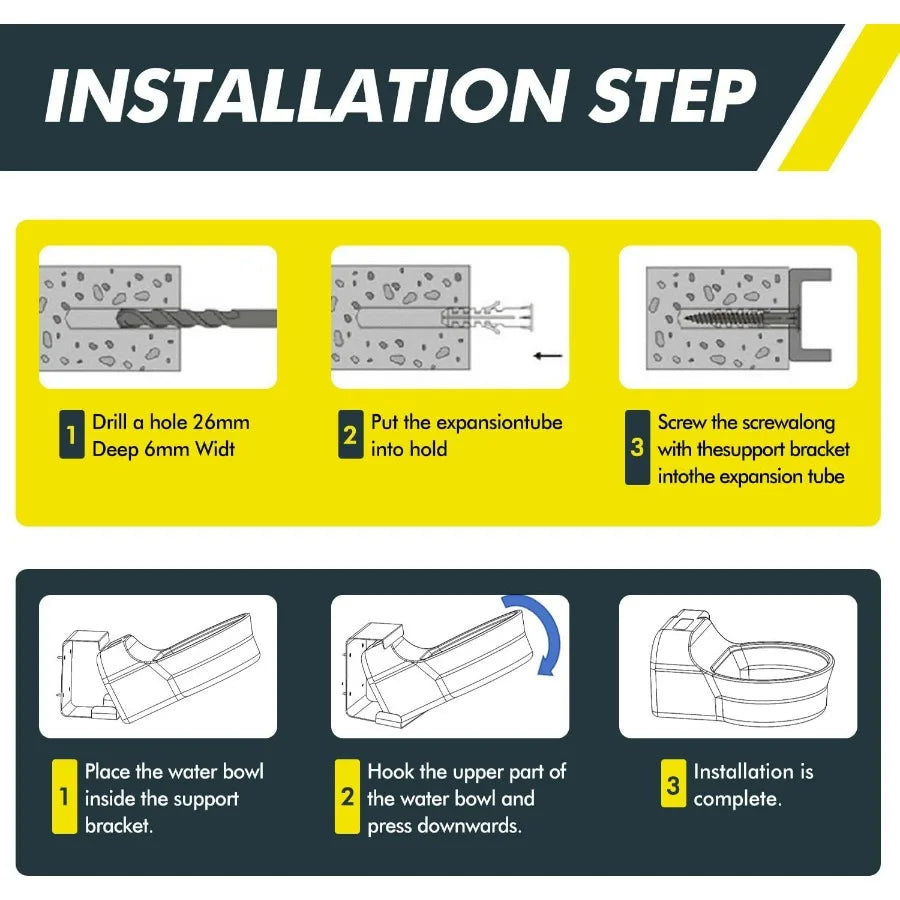 INSTALLATION STEP

1 Drill a hole 26mm Deep 6mm Widt

2 Put the expansiontube into hold

3 Screw the screwalong with thesupport bracket intothe expansion tube

1 Place the water bowl inside the support bracket.

2 Hook the upper part of the water bowl and press downwards.

3 Installation is complete.